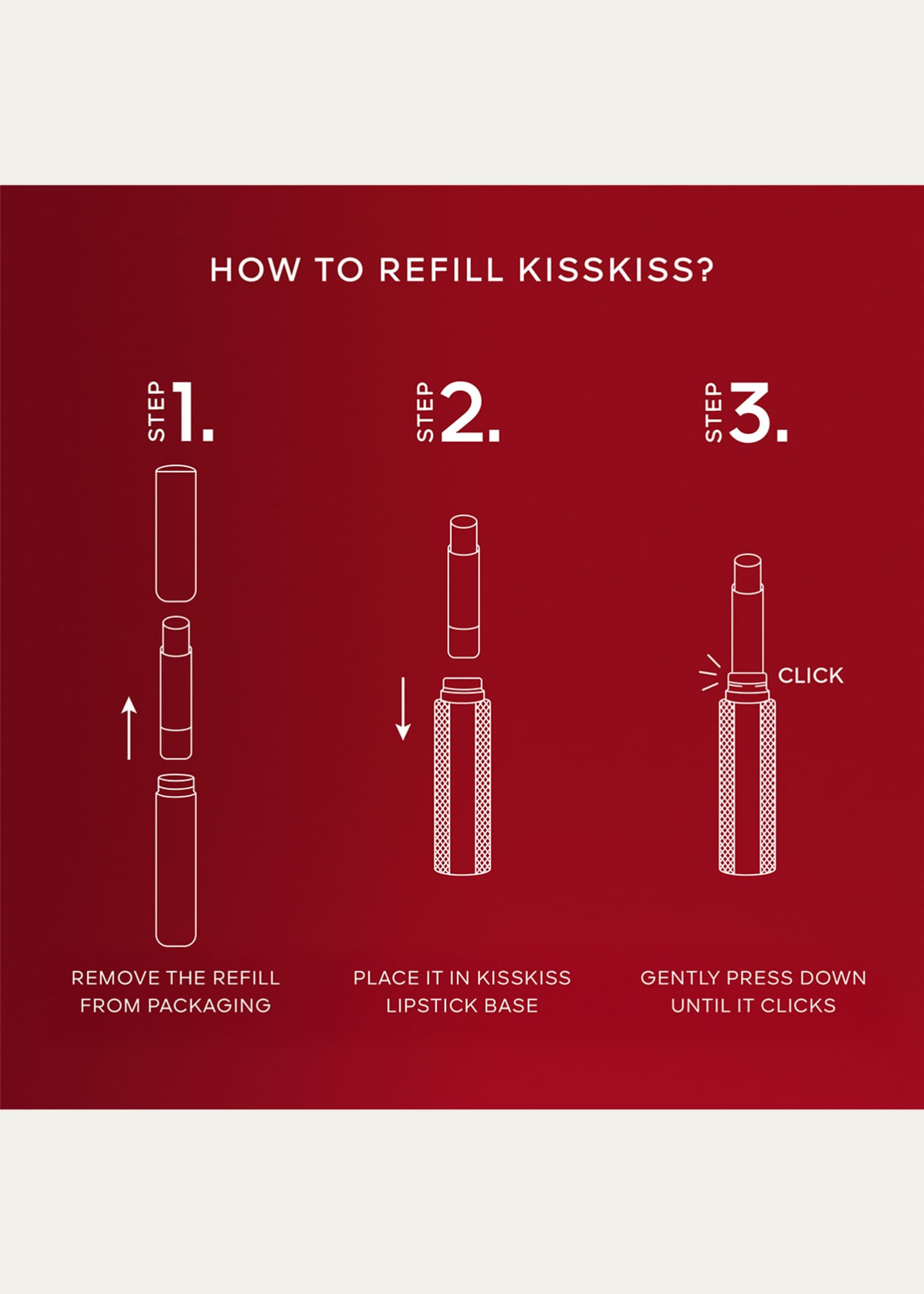 HOW TO REFILL KISSKISS?

STEP 1.

REMOVE THE REFILL FROM PACKAGING

STEP 2.

PLACE IT IN KISSKISS LIPSTICK BASE

STEP 3.

CLICK

GENTLY PRESS DOWN UNTIL IT CLICKS